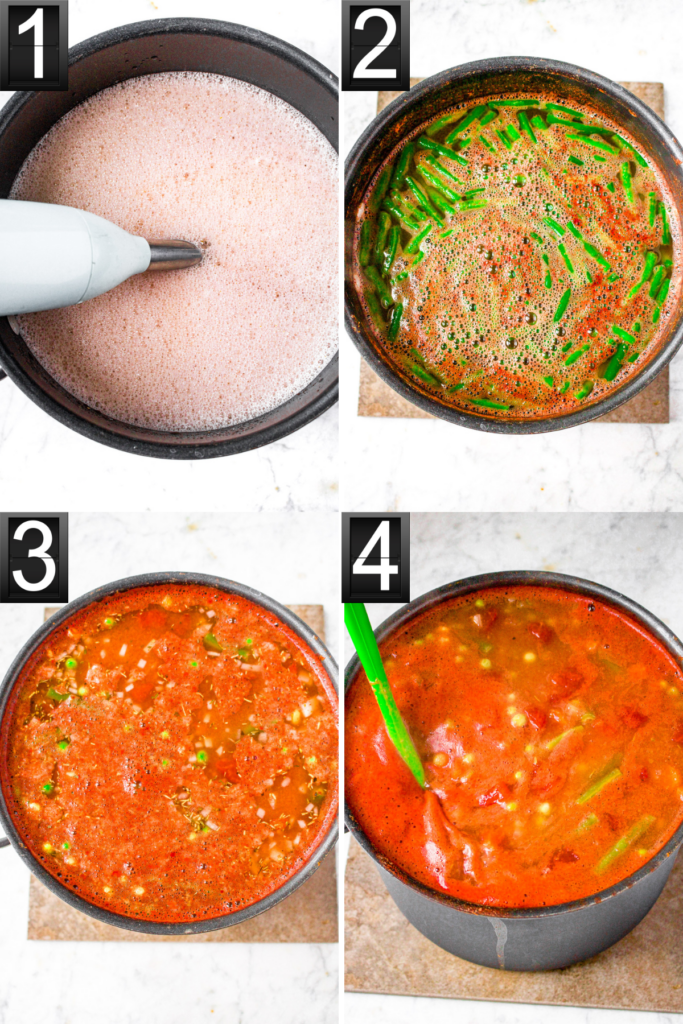 1
2
3
4